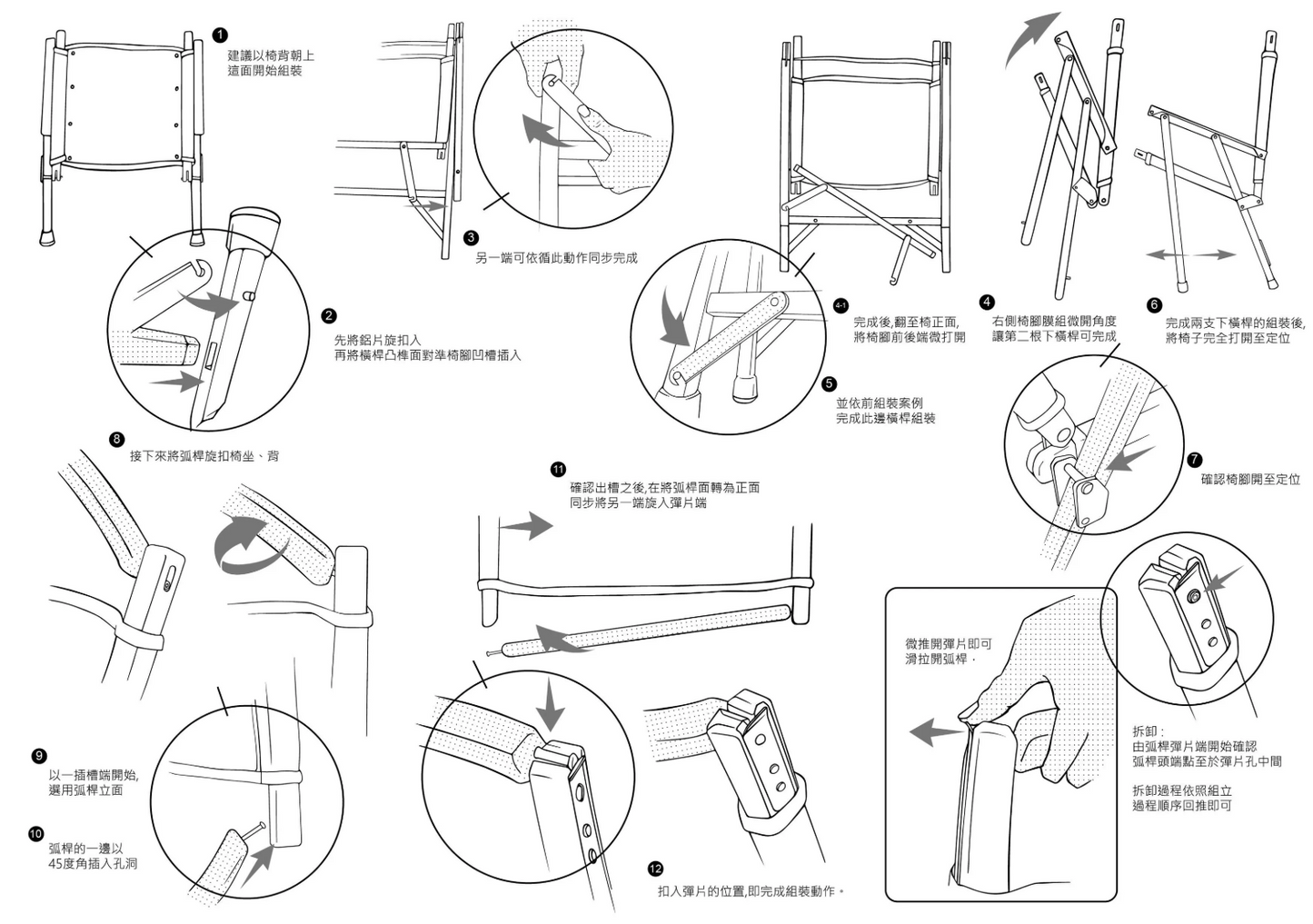 1
建議以椅背朝上
這面開始組裝

2
先將鋁片旋扣入
再將橫桿凸榫面對準椅腳凹槽插入

3
另一端可依循此動作同步完成

4-1
完成後,翻至椅正面,
將椅腳前後端微打開

5
並依前組裝案例
完成此邊橫桿組裝

4
右側椅腳膜組微開角度
讓第二根下橫桿可完成

6
完成兩支下橫桿的組裝後,
將椅子完全打開至定位

7
確認椅腳開至定位

8
接下來將弧桿旋扣椅坐、背

9
以一插槽端開始,
選用弧桿立面

10
弧桿的一邊以
45度角插入孔洞

11
確認出槽之後,在將弧桿面轉為正面
同步將另一端旋入彈片端

12
扣入彈片的位置,即完成組裝動作。

微推開彈片即可
滑拉開弧桿。

拆卸:
由弧桿彈片端開始確認
弧桿頭端點至於彈片孔中間

拆卸過程依照組立
過程順序回推即可